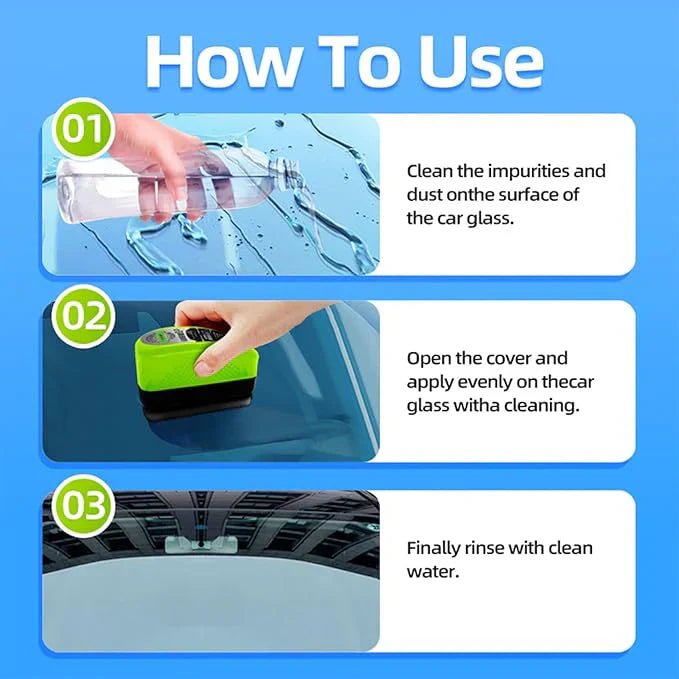 How To Use

01

Clean the impurities and dust onthe surface of the car glass.

02

Open the cover and apply evenly on thecar glass witha cleaning.

03

Finally rinse with clean water.